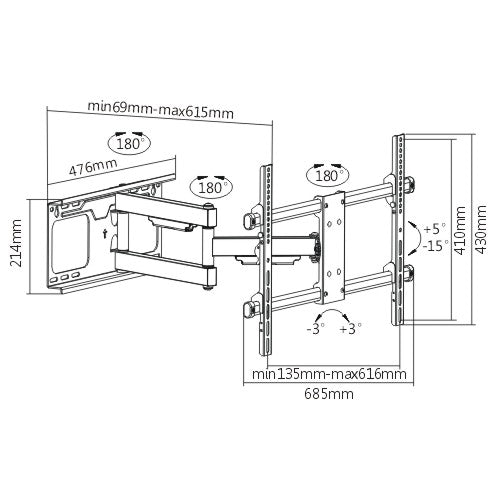 min69mm-max615mm

180°

476mm

180°

180°

214mm

+5°
-15°

410mm

430mm

-3° +3°

min135mm-max616mm

685mm