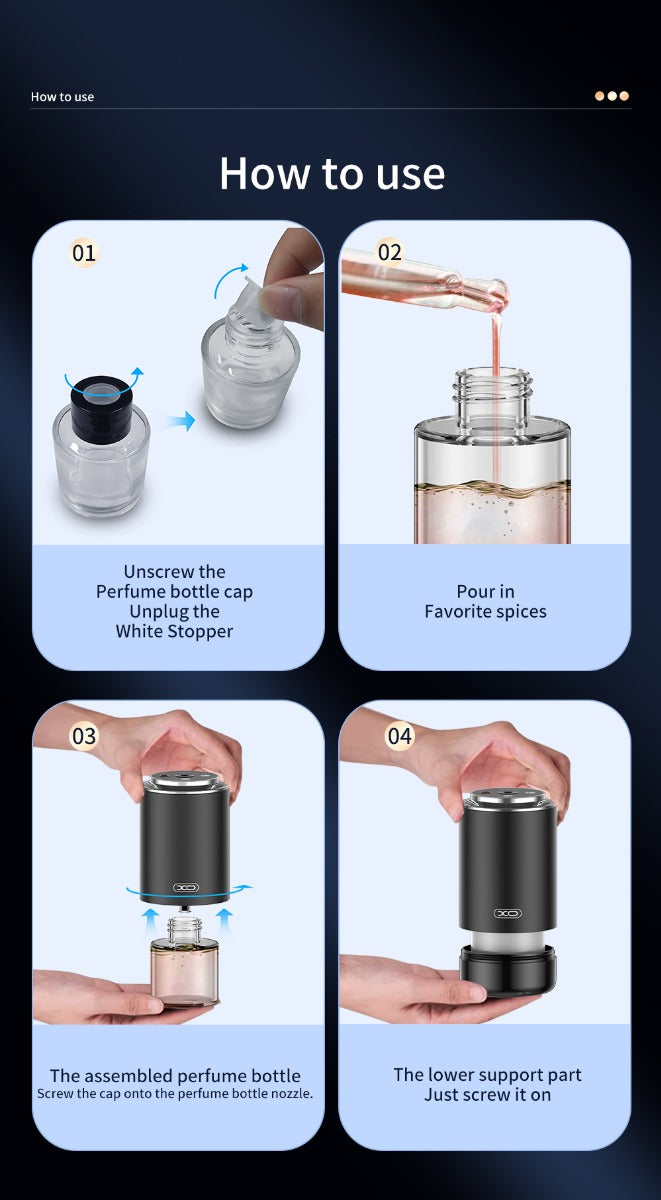 How to use

How to use

01

Unscrew the Perfume bottle cap Unplug the White Stopper

02

Pour in Favorite spices

03

XO

The assembled perfume bottle
Screw the cap onto the perfume bottle nozzle.

04

XO

The lower support part
Just screw it on