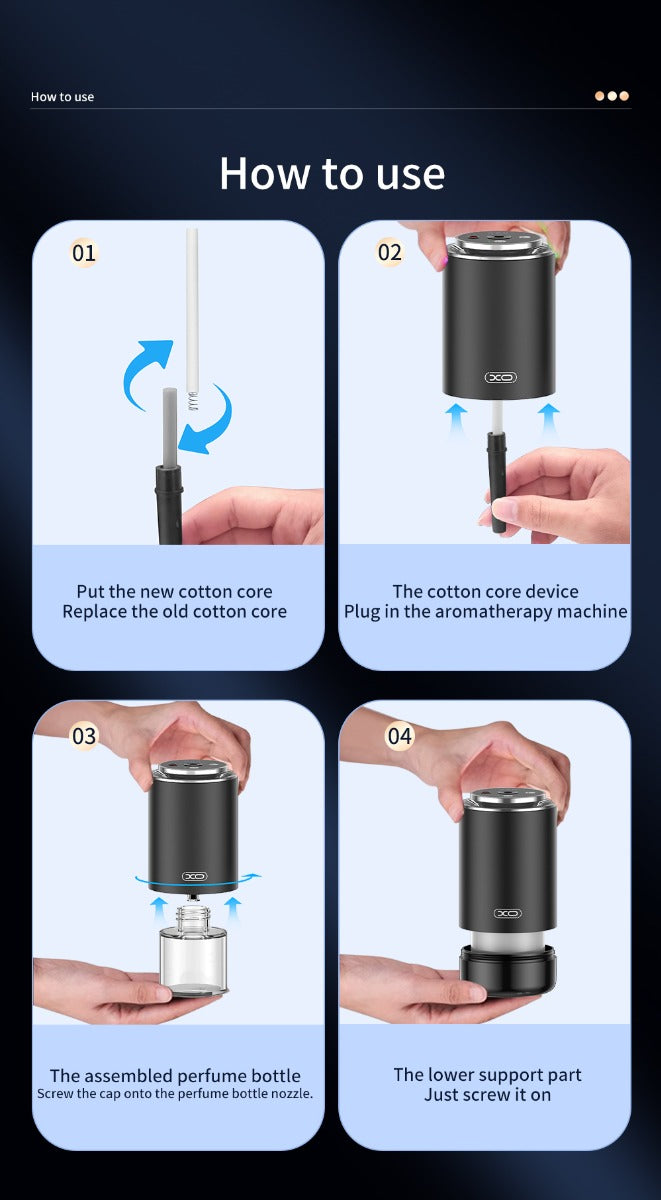 How to use

How to use

01

Put the new cotton core
Replace the old cotton core

02

XO

The cotton core device
Plug in the aromatherapy machine

03

XO

The assembled perfume bottle
Screw the cap onto the perfume bottle nozzle.

04

XO

The lower support part
Just screw it on